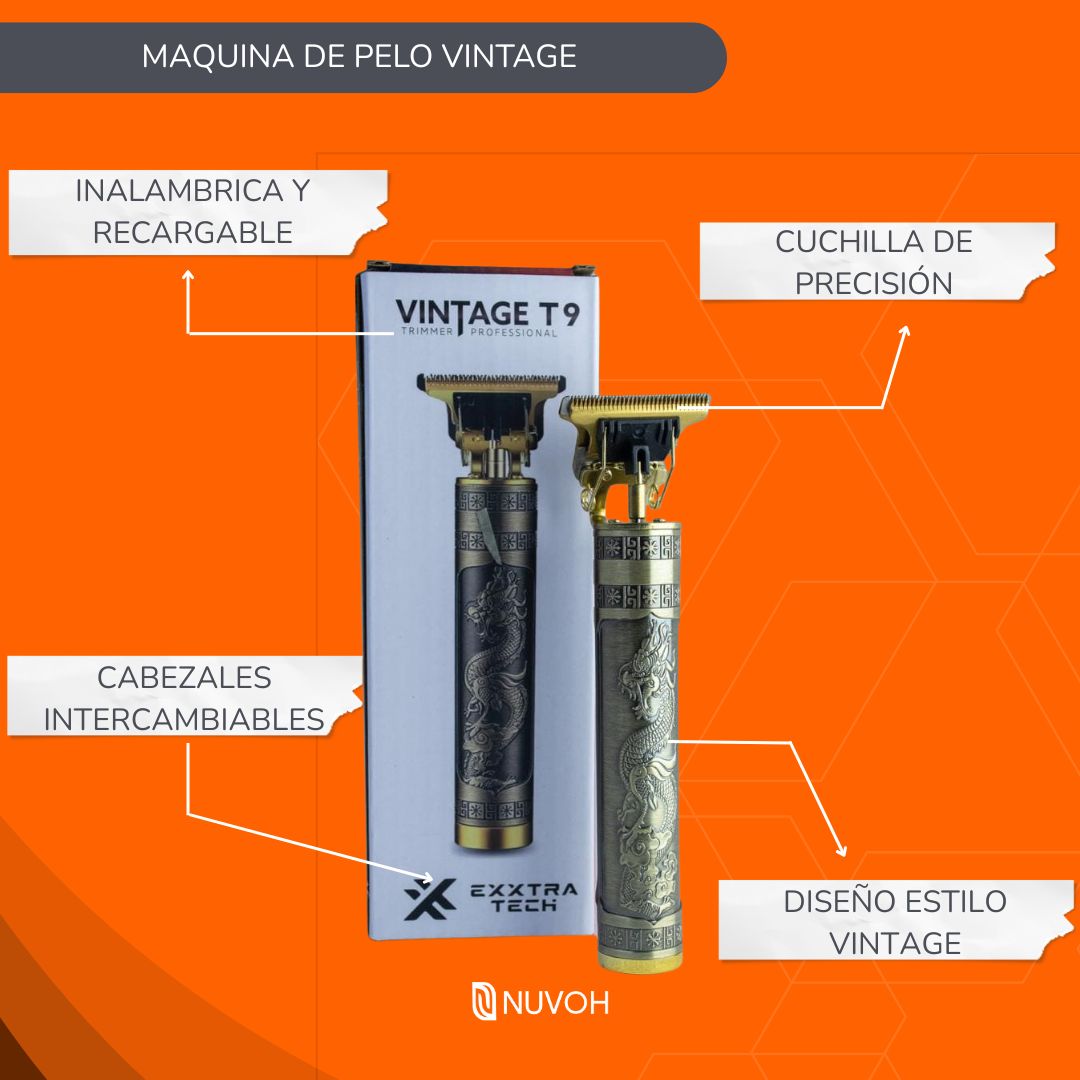 MAQUINA DE PELO VINTAGE

INALAMBRICA Y RECARGABLE

CUCHILLA DE PRECISIÓN

VINTAGE T9
TRIMMER PROFESSIONAL

CABEZALES INTERCAMBIABLES

EXXTRA TECH

DISEÑO ESTILO VINTAGE

NUVOH